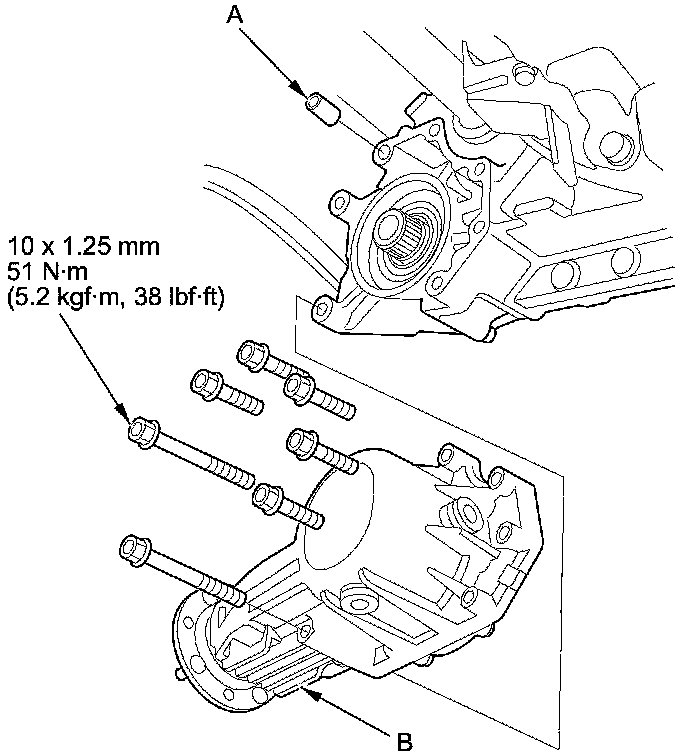 A

10 x 1.25 mm
51 N·m
(5.2 kgf·m, 38 lbf·ft)

B