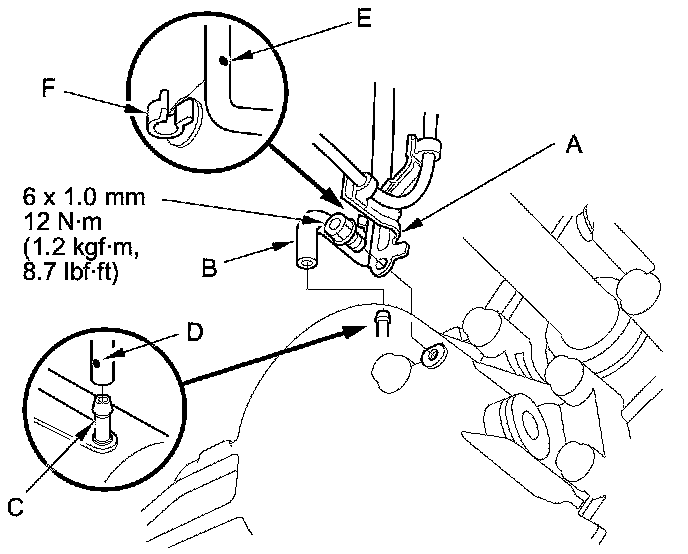 E

F

A

6 x 1.0 mm
12 N·m
(1.2 kgf·m,
8.7 lbf·ft)

B

D

C