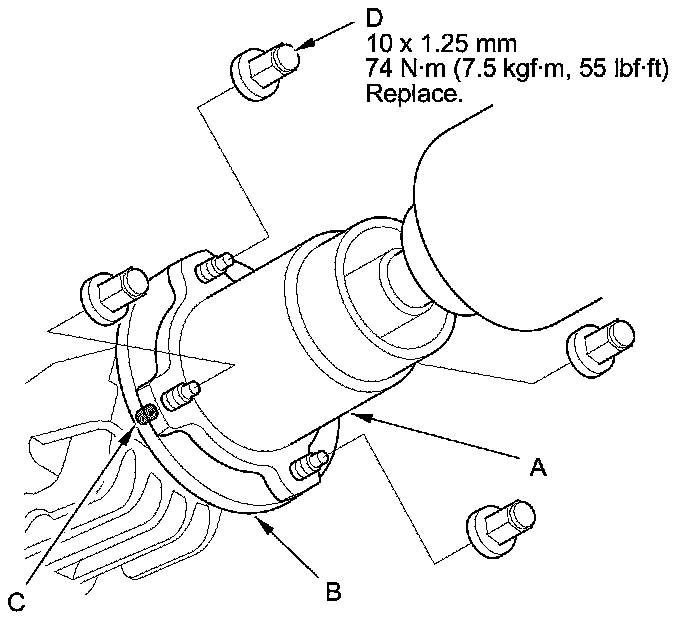 D
10 x 1.25 mm
74 N·m (7.5 kgf·m, 55 lbf·ft)
Replace.

A

B

C