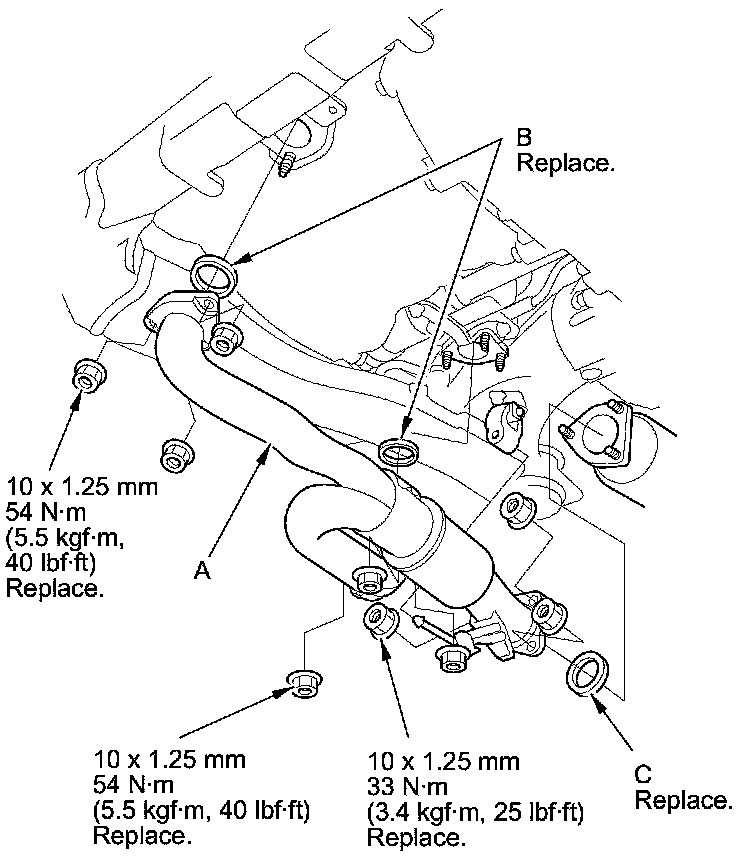 B
Replace.

10 x 1.25 mm
54 N·m
(5.5 kgf·m,
40 lbf·ft)
Replace.

A

10 x 1.25 mm
54 N·m
(5.5 kgf·m, 40 lbf·ft)
Replace.

10 x 1.25 mm
33 N·m
(3.4 kgf·m, 25 lbf·ft)
Replace.

C
Replace.