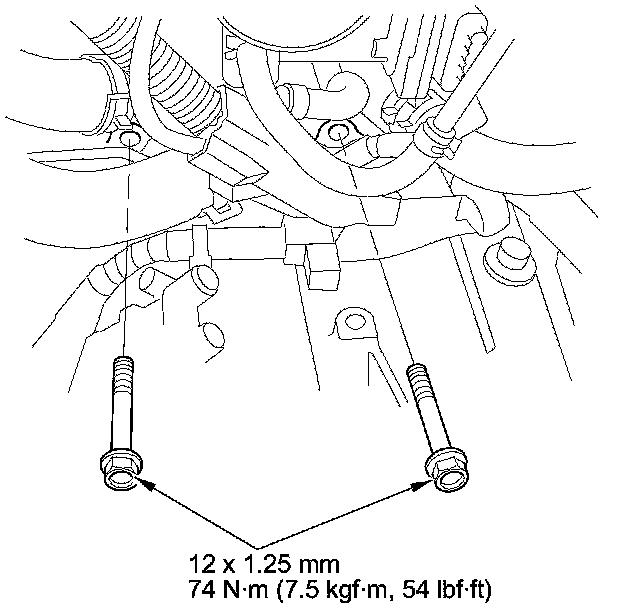 12 x 1.25 mm
74 N·m (7.5 kgf·m, 54 lbf·ft)