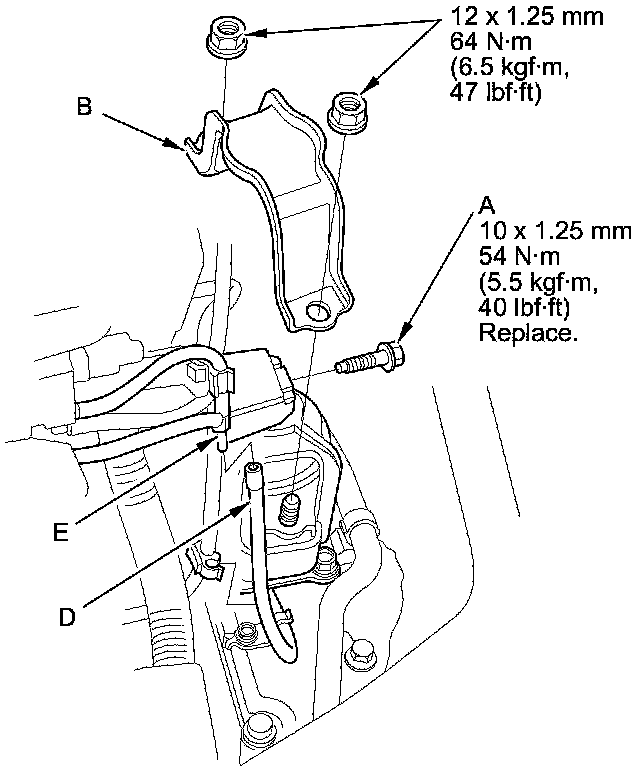 12 x 1.25 mm
64 N·m
(6.5 kgf·m,
47 lbf·ft)

B

A
10 x 1.25 mm
54 N·m
(5.5 kgf·m,
40 lbf·ft)
Replace.

E

D