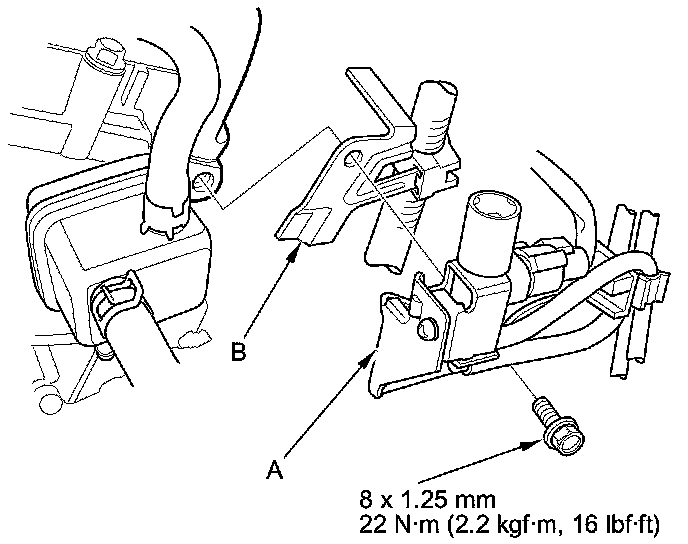 B

A

8 x 1.25 mm
22 N·m (2.2 kgf·m, 16 lbf·ft)