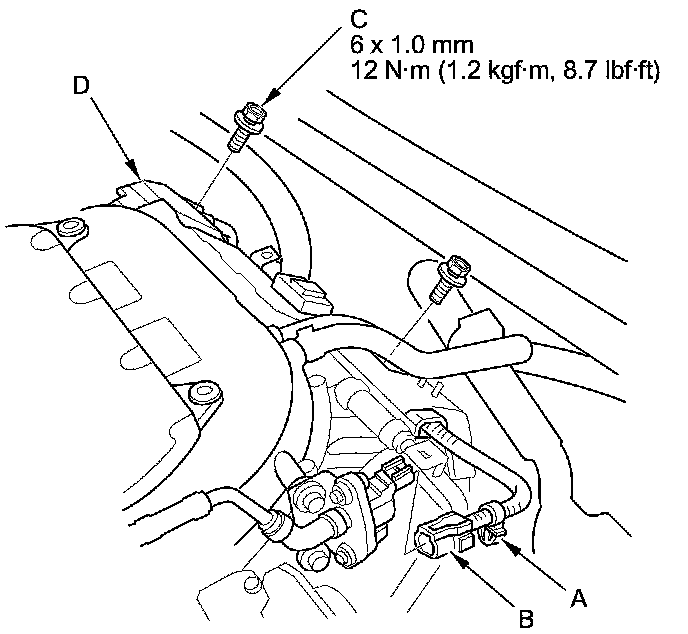 C
6 x 1.0 mm
12 N·m (1.2 kgf·m, 8.7 lbf·ft)

D

A

B