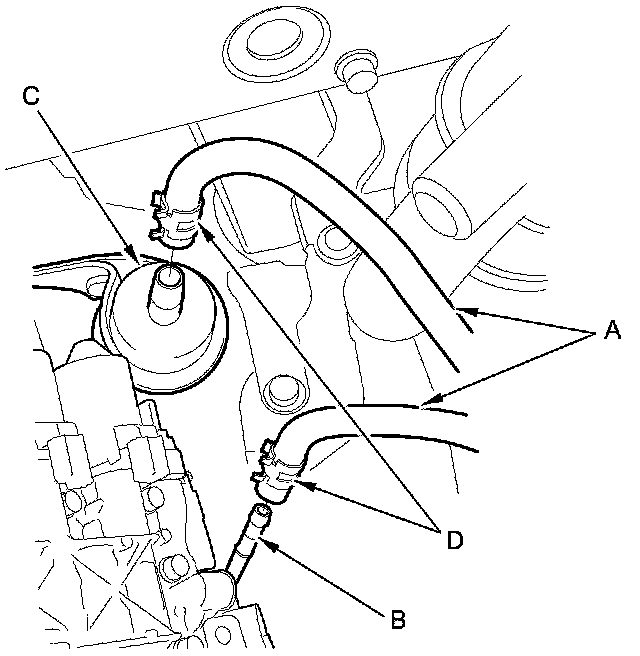 C
A
D
B