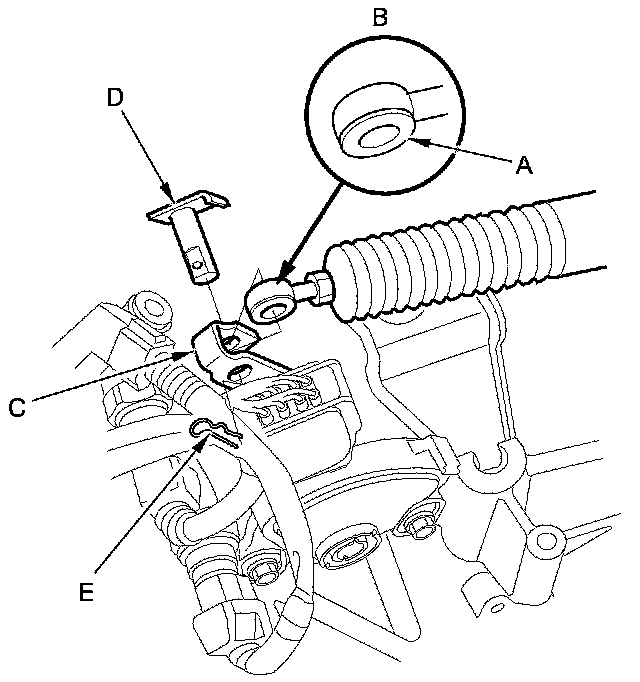 B
D
A
C
E