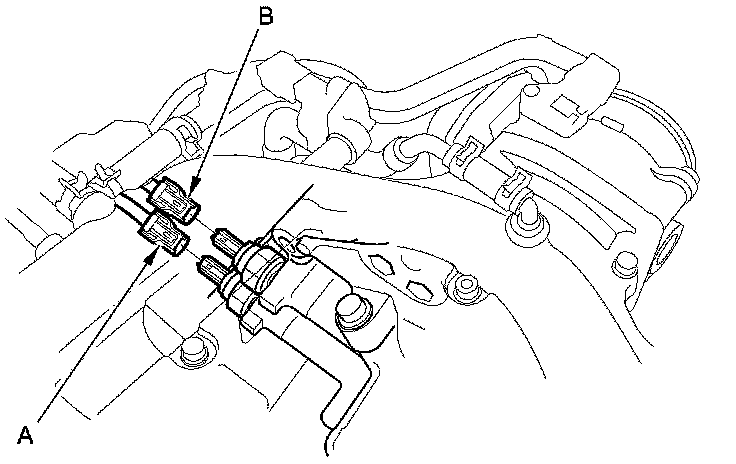 B

A