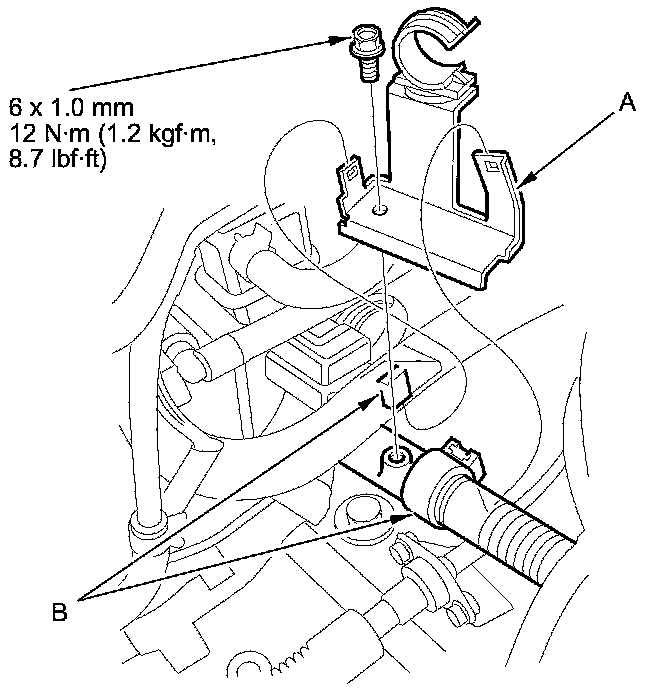 6 x 1.0 mm
12 N·m (1.2 kgf·m, 8.7 lbf·ft)

A

B