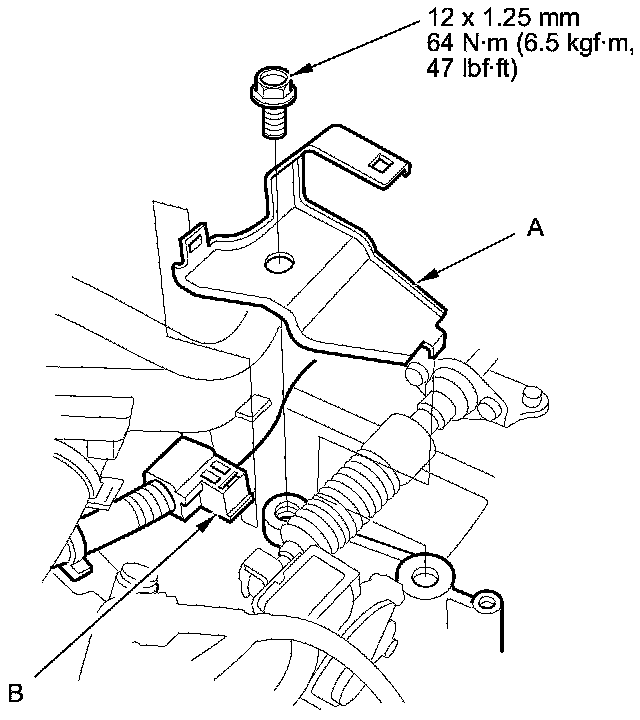 12 x 1.25 mm
64 N·m (6.5 kgf·m, 47 lbf·ft)

A

B