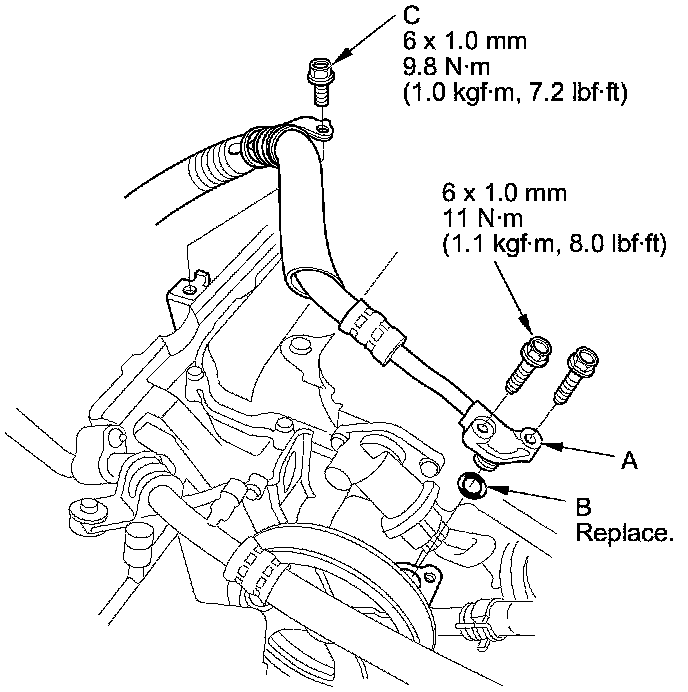 C
6 x 1.0 mm
9.8 N·m
(1.0 kgf·m, 7.2 lbf·ft)

6 x 1.0 mm
11 N·m
(1.1 kgf·m, 8.0 lbf·ft)

A

B
Replace.