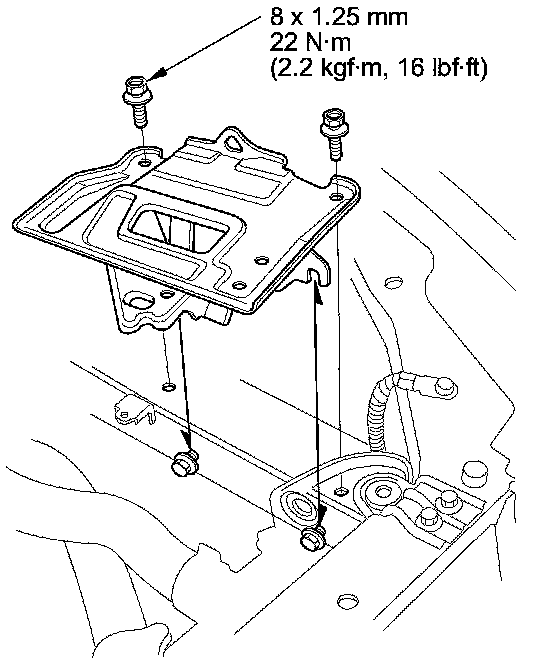 8 x 1.25 mm
22 N·m
(2.2 kgf·m, 16 lbf·ft)