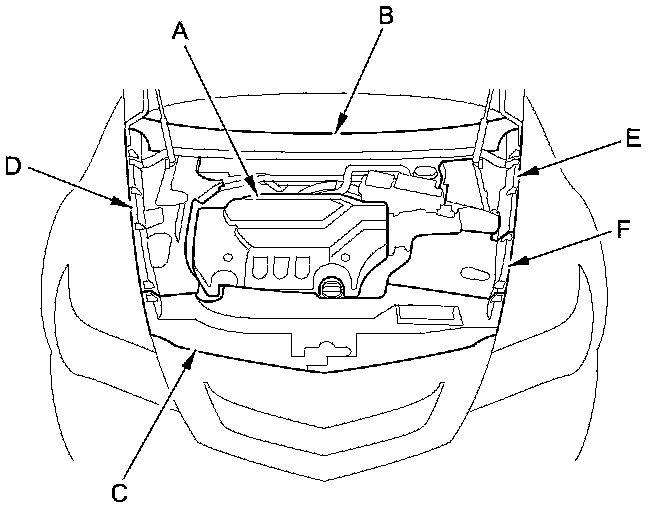 A
B
D
E
F
C