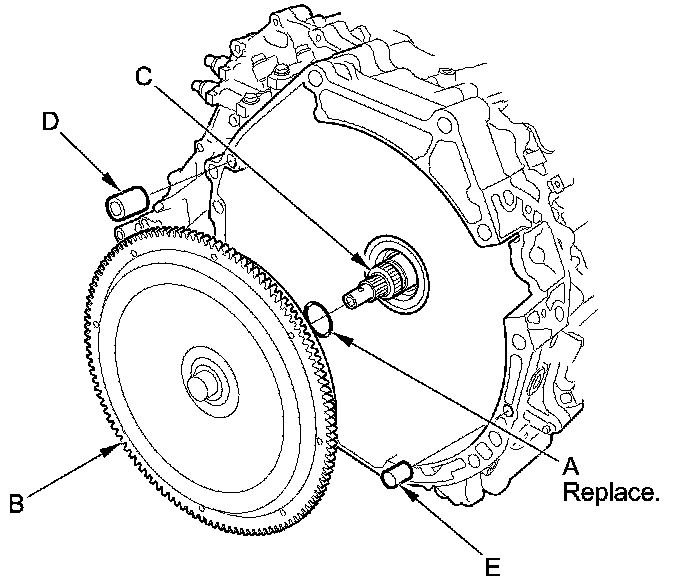 C
D
A
Replace.
B
E