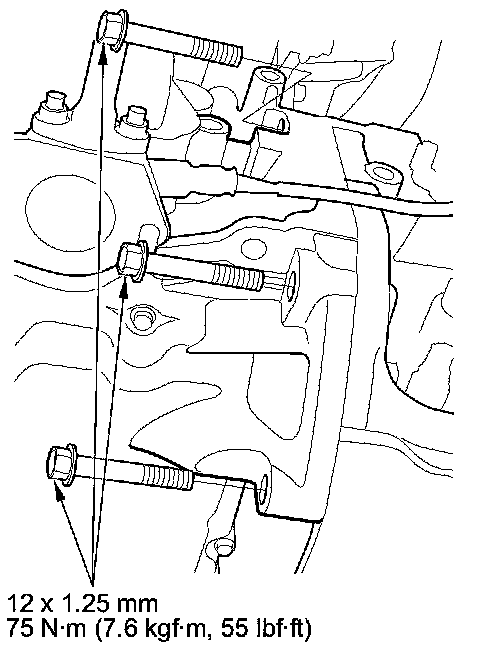 12 x 1.25 mm
75 N·m (7.6 kgf·m, 55 lbf·ft)