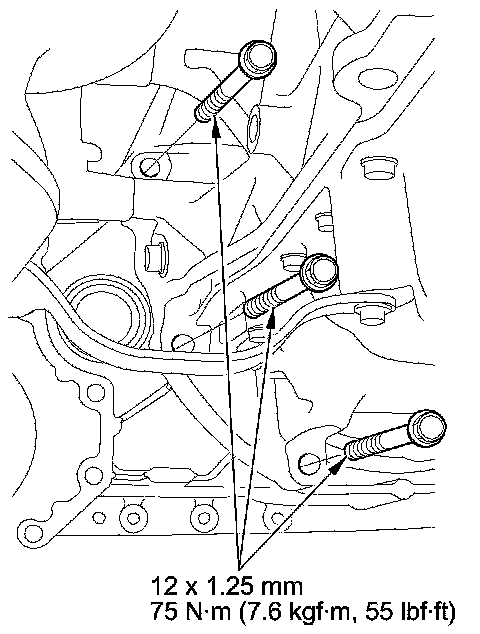 12 x 1.25 mm
75 N·m (7.6 kgf·m, 55 lbf·ft)