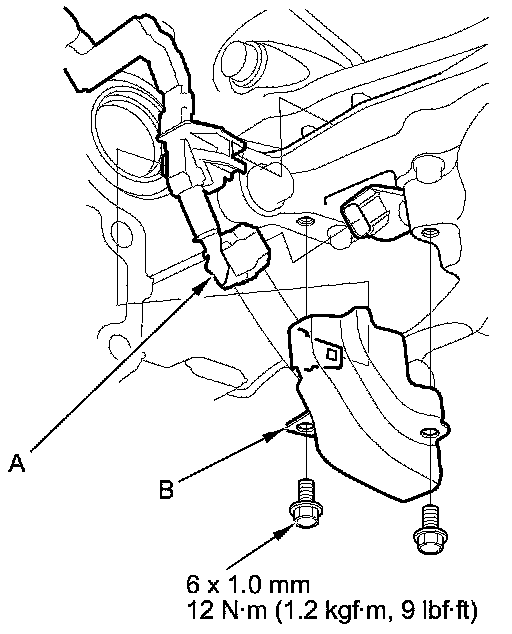 A

B

6 x 1.0 mm
12 N·m (1.2 kgf·m, 9 lbf·ft)