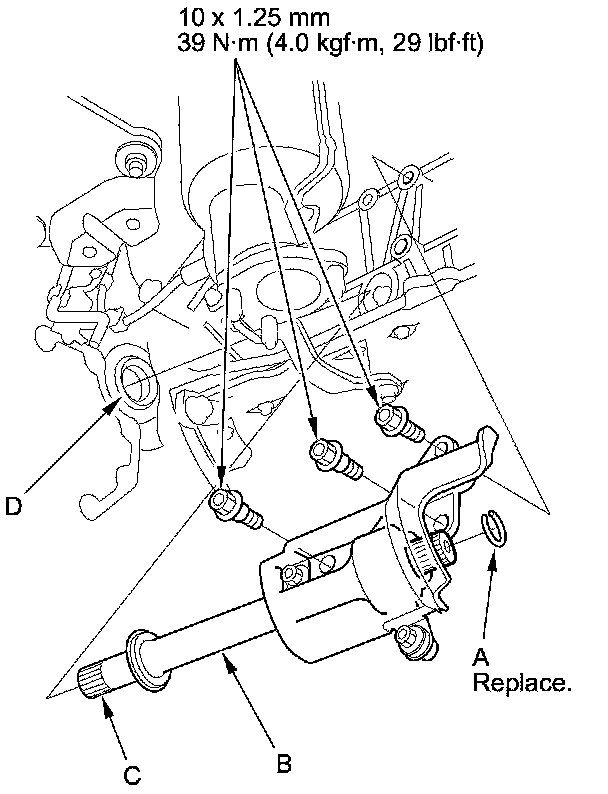 10 x 1.25 mm
39 N·m (4.0 kgf·m, 29 lbf·ft)

D

A
Replace.

C

B