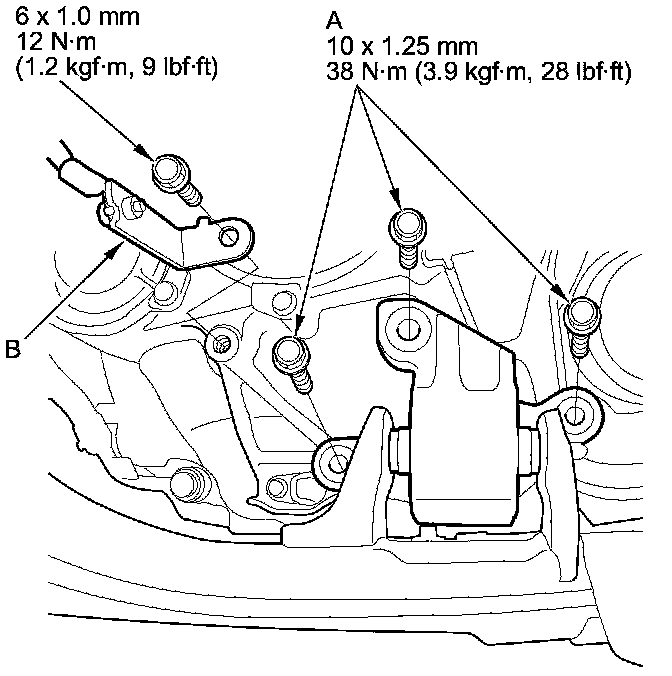 6 x 1.0 mm
12 N·m
(1.2 kgf·m, 9 lbf·ft)

A
10 x 1.25 mm
38 N·m (3.9 kgf·m, 28 lbf·ft)

B