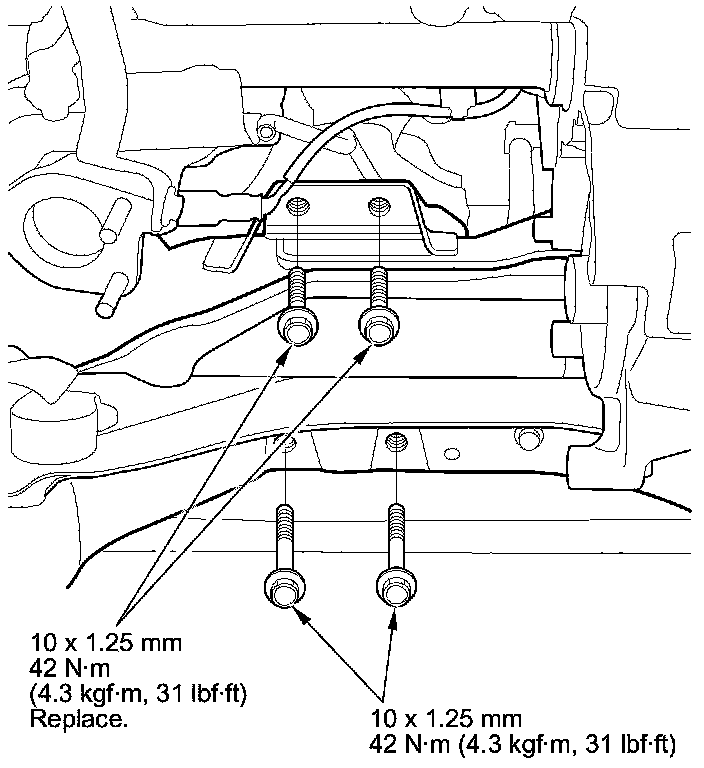 10 x 1.25 mm
42 N·m
(4.3 kgf·m, 31 lbf·ft)
Replace.

10 x 1.25 mm
42 N·m (4.3 kgf·m, 31 lbf·ft)