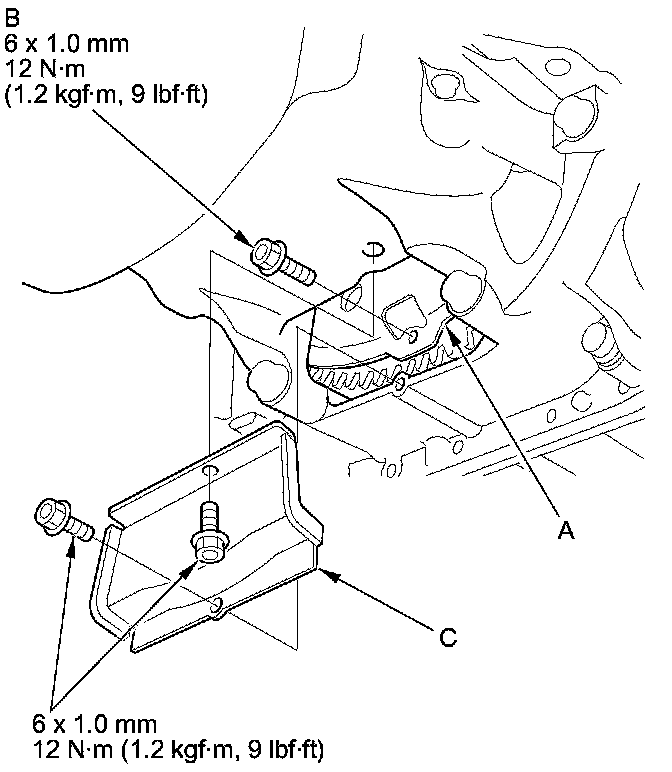 B
6 x 1.0 mm
12 N·m
(1.2 kgf·m, 9 lbf·ft)

A

C

6 x 1.0 mm
12 N·m (1.2 kgf·m, 9 lbf·ft)