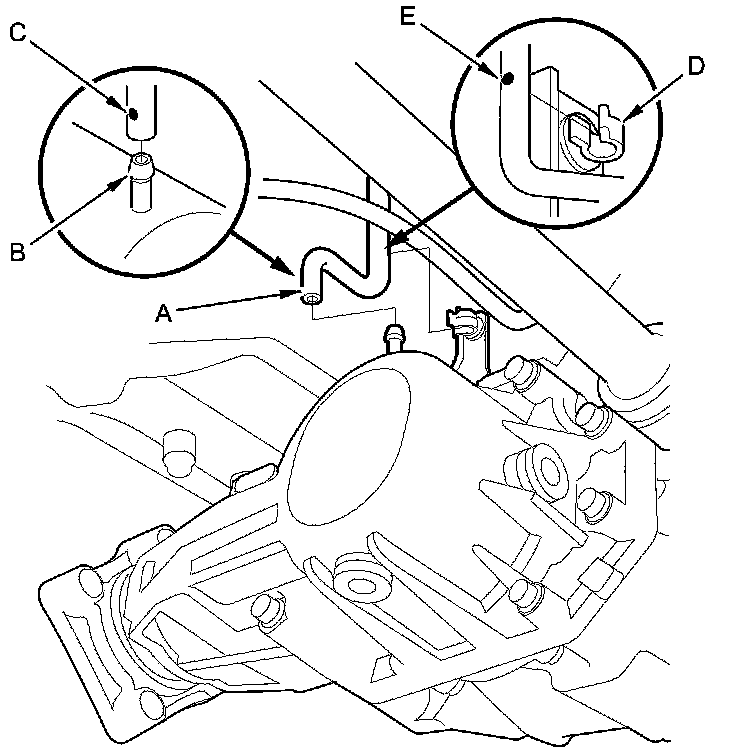 C
E
D
B
A