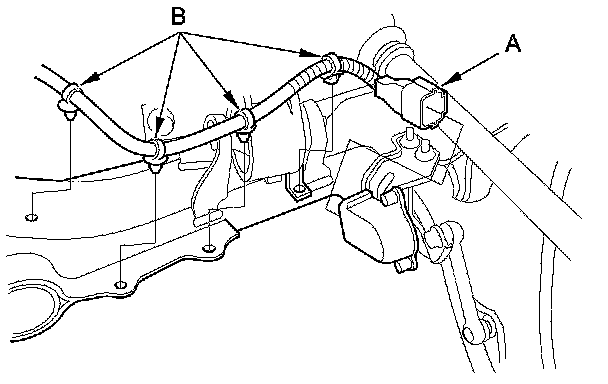 B
A