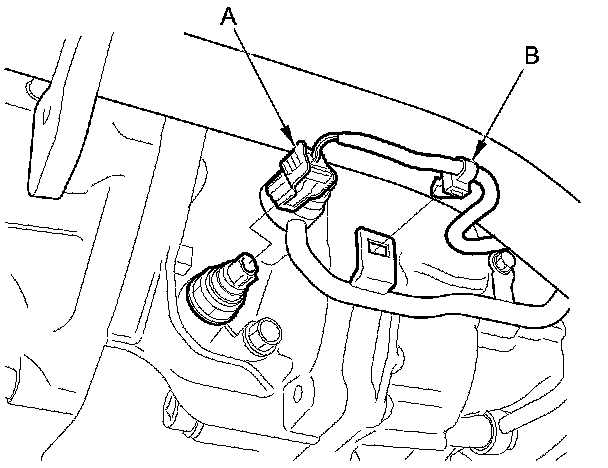 A
B