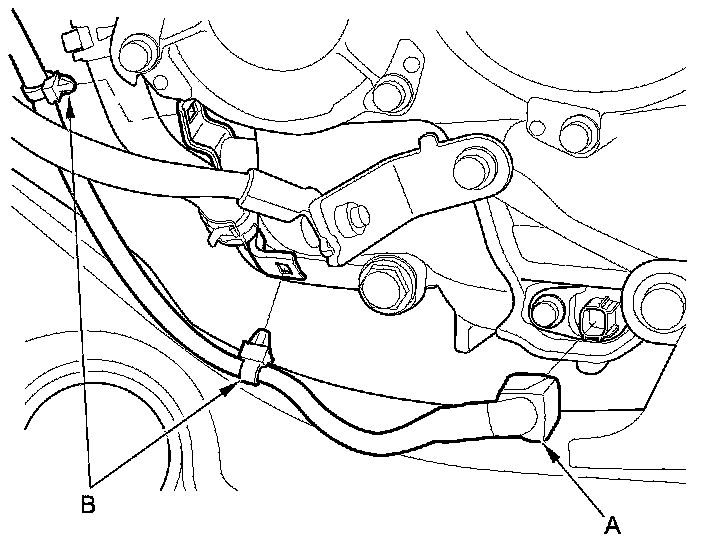 B
A