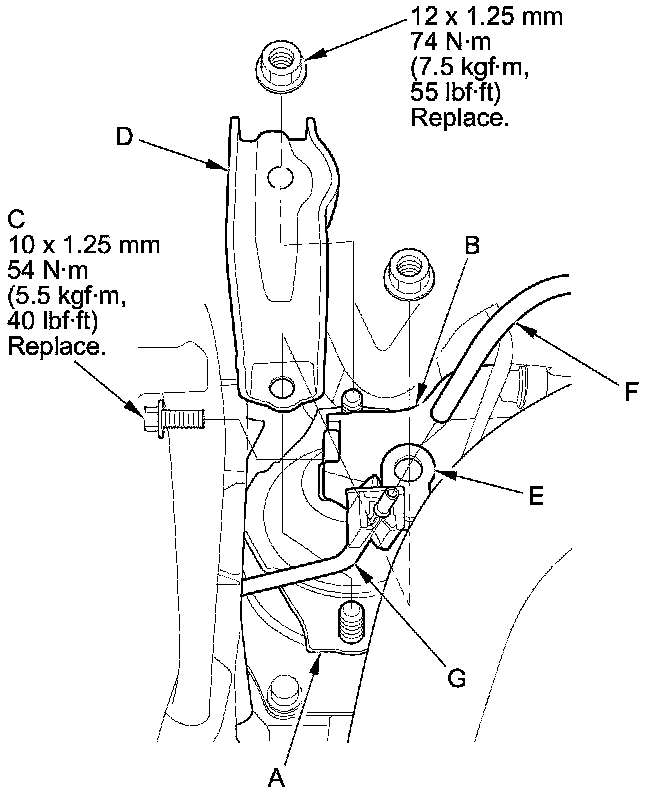 12 x 1.25 mm
74 N·m
(7.5 kgf·m,
55 lbf·ft)
Replace.

D

C
10 x 1.25 mm
54 N·m
(5.5 kgf·m,
40 lbf·ft)
Replace.

B

F

E

G

A