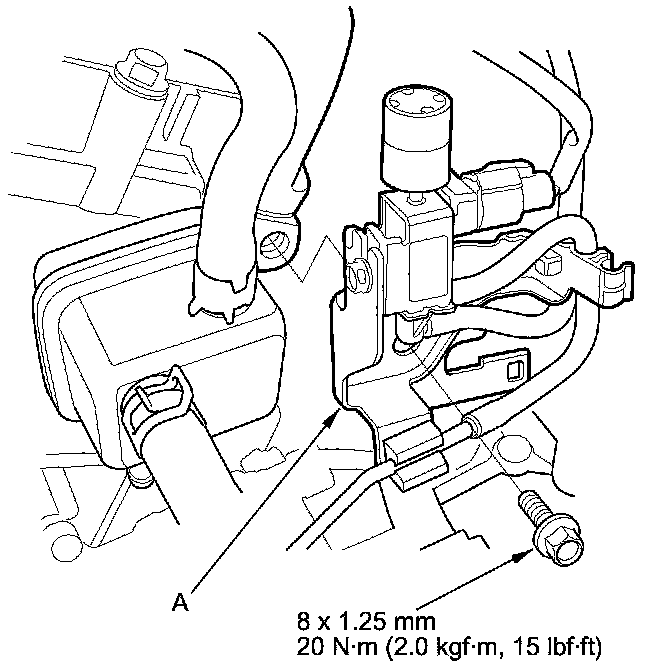 A

8 x 1.25 mm
20 N·m (2.0 kgf·m, 15 lbf·ft)