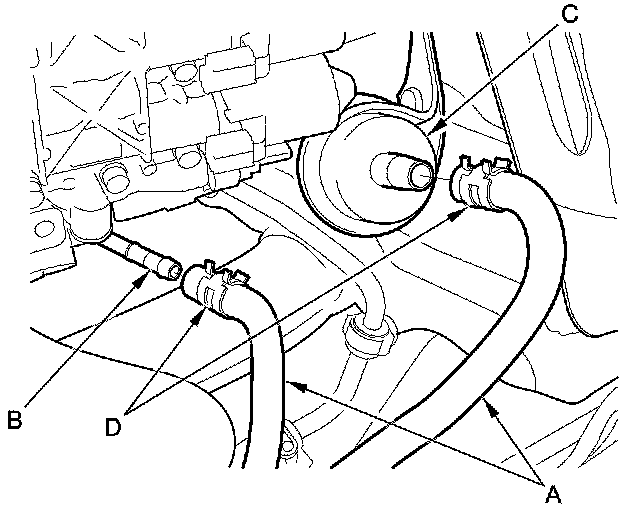 C
B
D
A