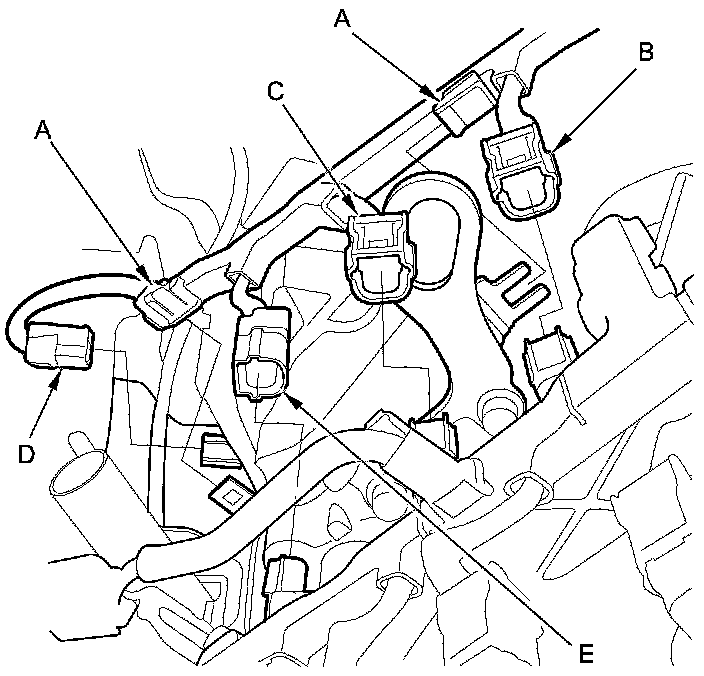 A
B
C
A
D
E