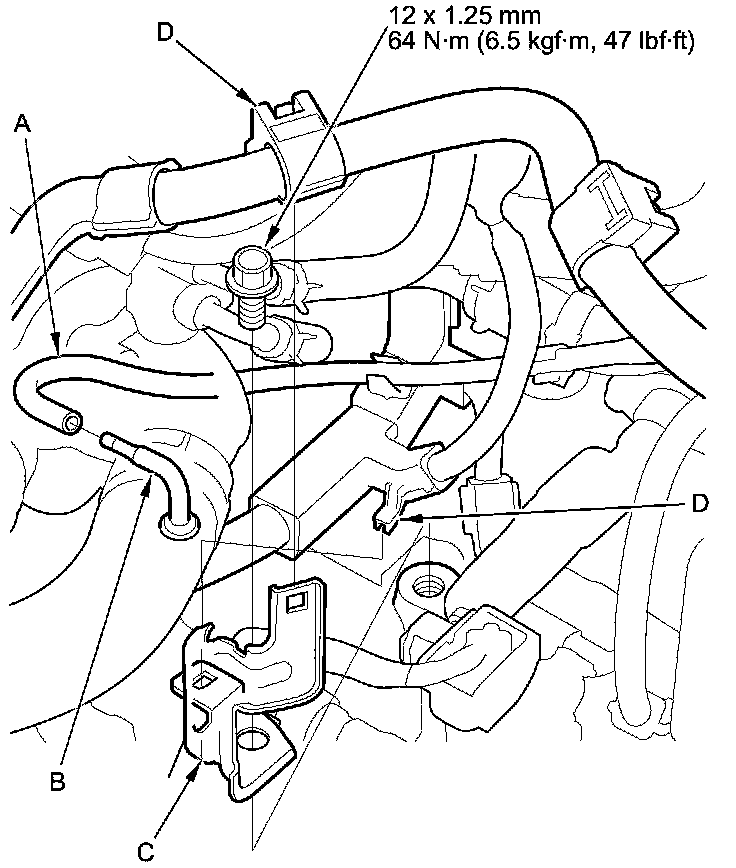 12 x 1.25 mm
64 N·m (6.5 kgf·m, 47 lbf·ft)

D

A

D

B

C