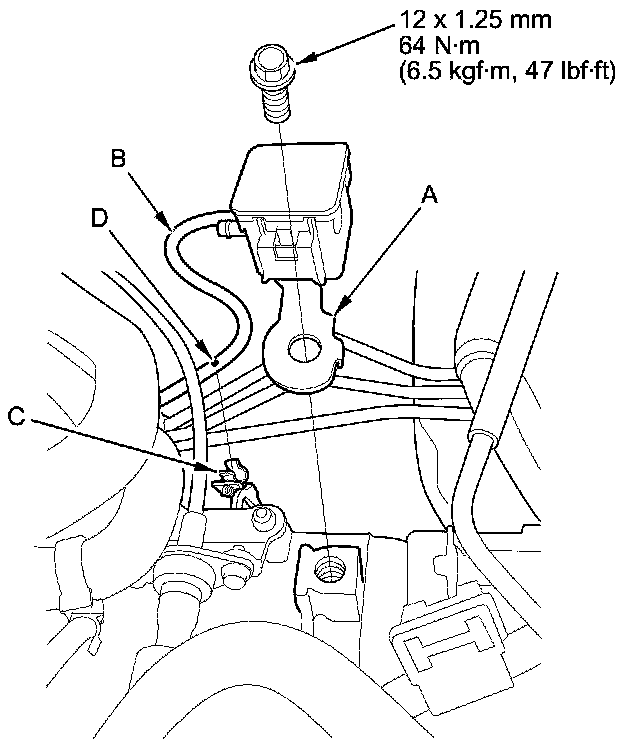 12 x 1.25 mm
64 N·m
(6.5 kgf·m, 47 lbf·ft)

B

D

A

C