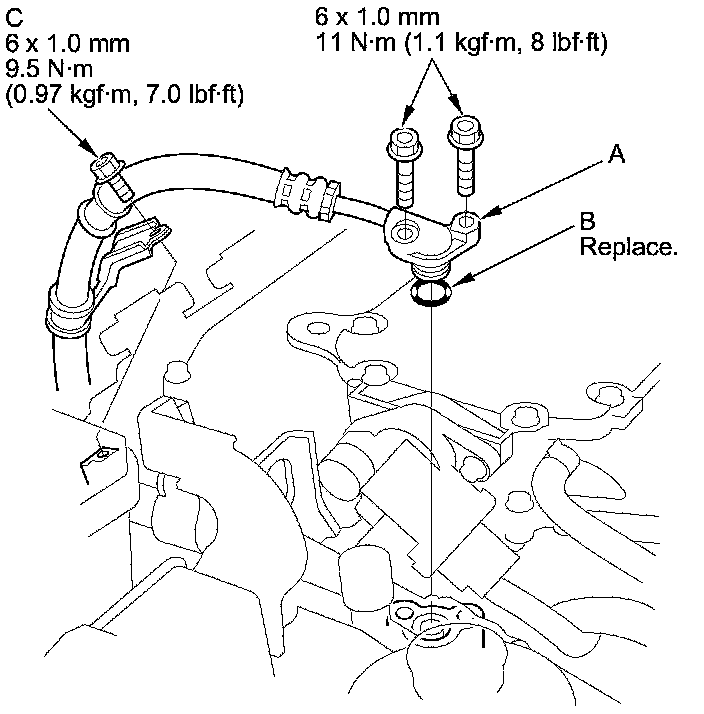 C
6 x 1.0 mm
9.5 N·m
(0.97 kgf·m, 7.0 lbf·ft)

6 x 1.0 mm
11 N·m (1.1 kgf·m, 8 lbf·ft)

A

B
Replace.