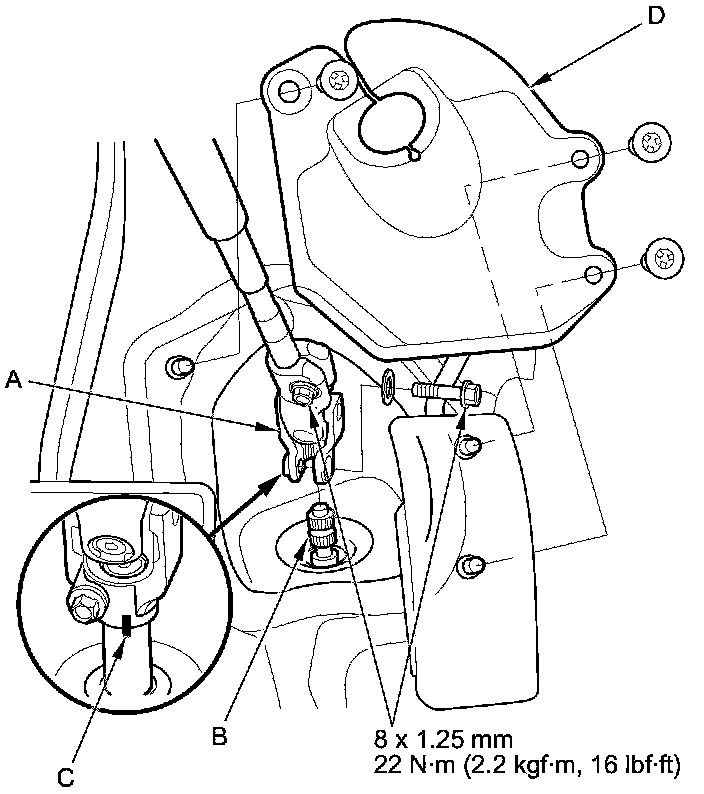 D

A

B

C

8 x 1.25 mm
22 N·m (2.2 kgf·m, 16 lbf·ft)