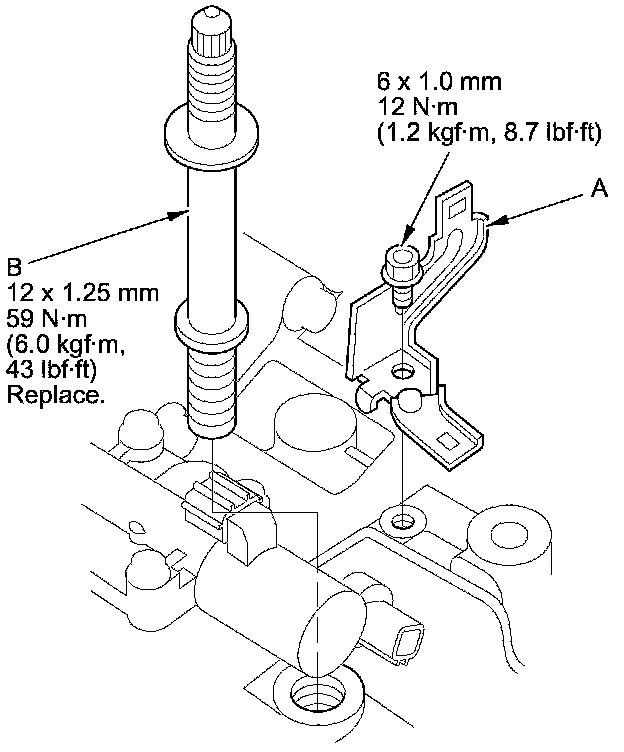 6 x 1.0 mm
12 N·m
(1.2 kgf·m, 8.7 lbf·ft)

A

B
12 x 1.25 mm
59 N·m
(6.0 kgf·m,
43 lbf·ft)
Replace.