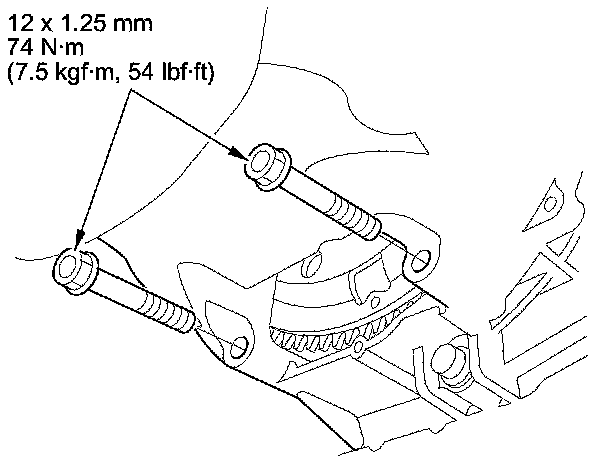 12 x 1.25 mm
74 N·m
(7.5 kgf·m, 54 lbf·ft)