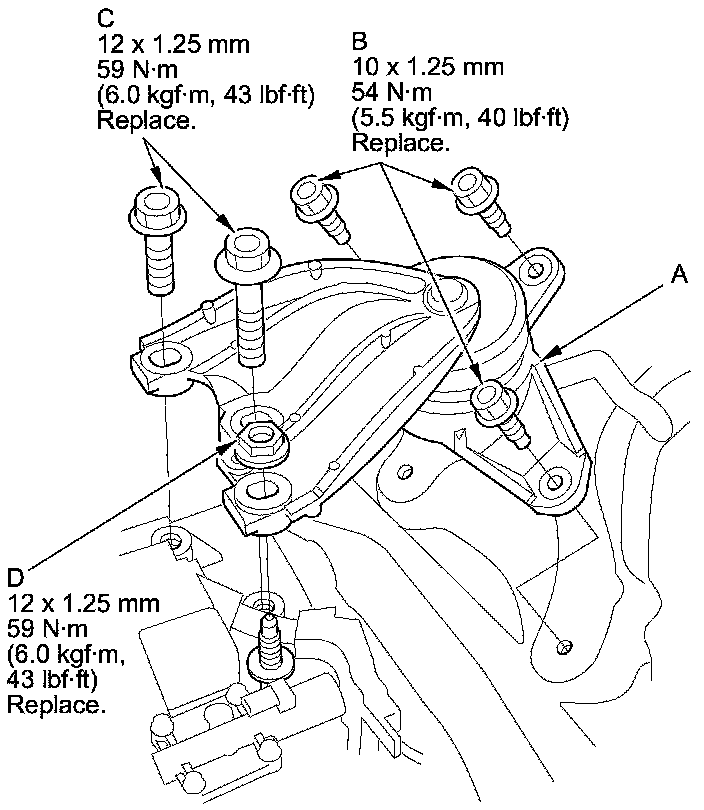 C
12 x 1.25 mm
59 N·m
(6.0 kgf·m, 43 lbf·ft)
Replace.

B
10 x 1.25 mm
54 N·m
(5.5 kgf·m, 40 lbf·ft)
Replace.

A

D
12 x 1.25 mm
59 N·m
(6.0 kgf·m,
43 lbf·ft)
Replace.