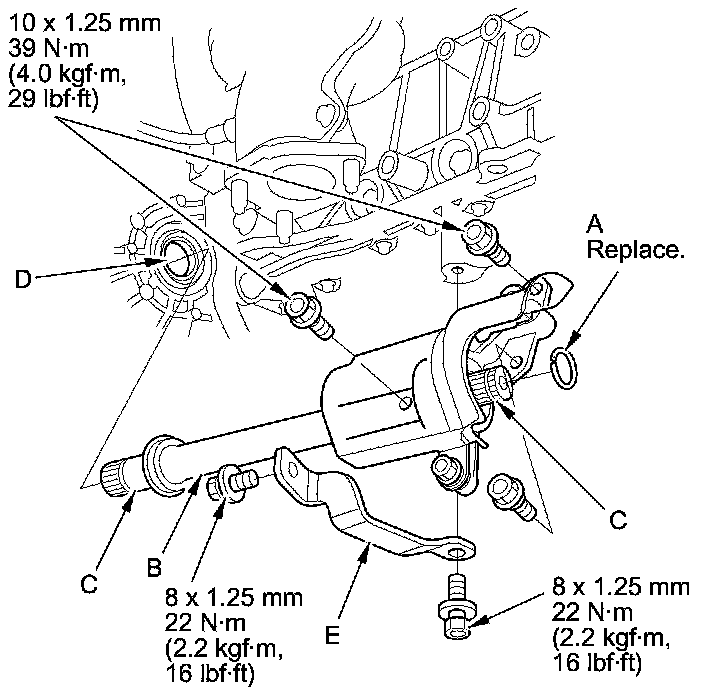 10 x 1.25 mm
39 N·m
(4.0 kgf·m,
29 lbf·ft)

A
Replace.

D

C

C

B

8 x 1.25 mm
22 N·m
(2.2 kgf·m,
16 lbf·ft)

E

8 x 1.25 mm
22 N·m
(2.2 kgf·m,
16 lbf·ft)