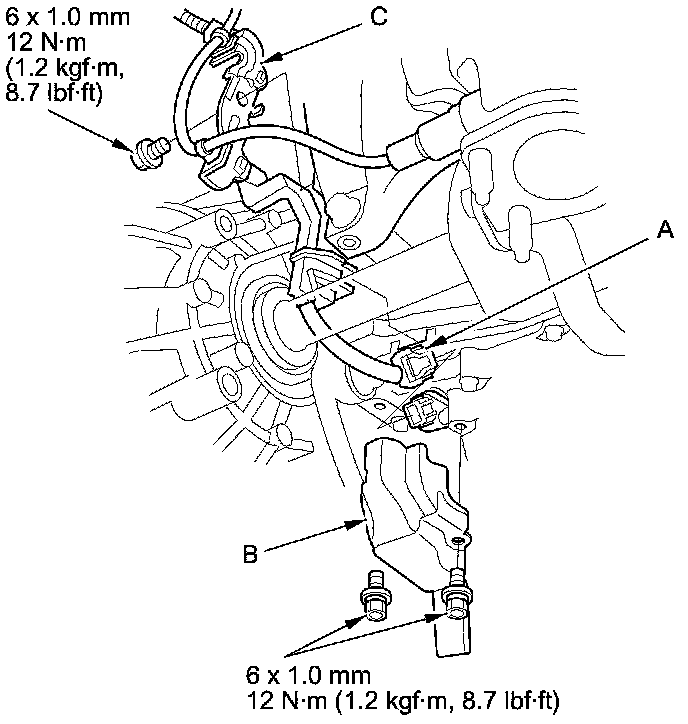 6 x 1.0 mm
12 N·m
(1.2 kgf·m,
8.7 lbf·ft)

C

A

B

6 x 1.0 mm
12 N·m (1.2 kgf·m, 8.7 lbf·ft)