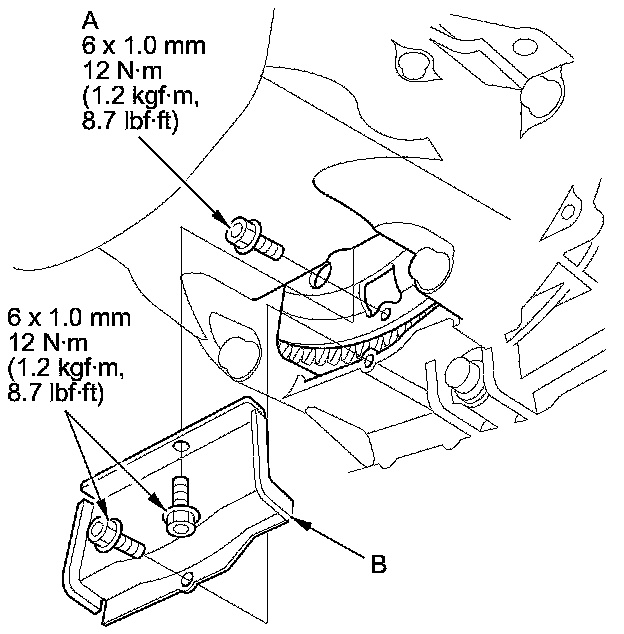 A
6 x 1.0 mm
12 N·m
(1.2 kgf·m,
8.7 lbf·ft)

6 x 1.0 mm
12 N·m
(1.2 kgf·m,
8.7 lbf·ft)

B