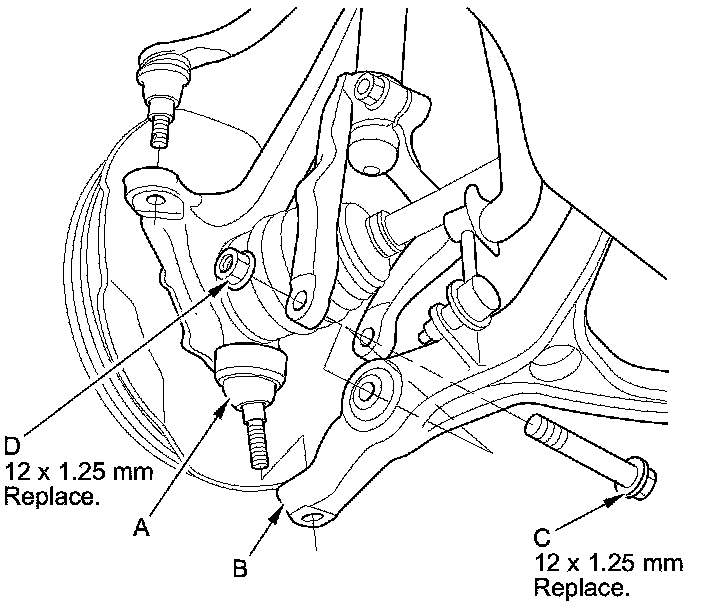 D
12 x 1.25 mm
Replace.

A

B

C
12 x 1.25 mm
Replace.