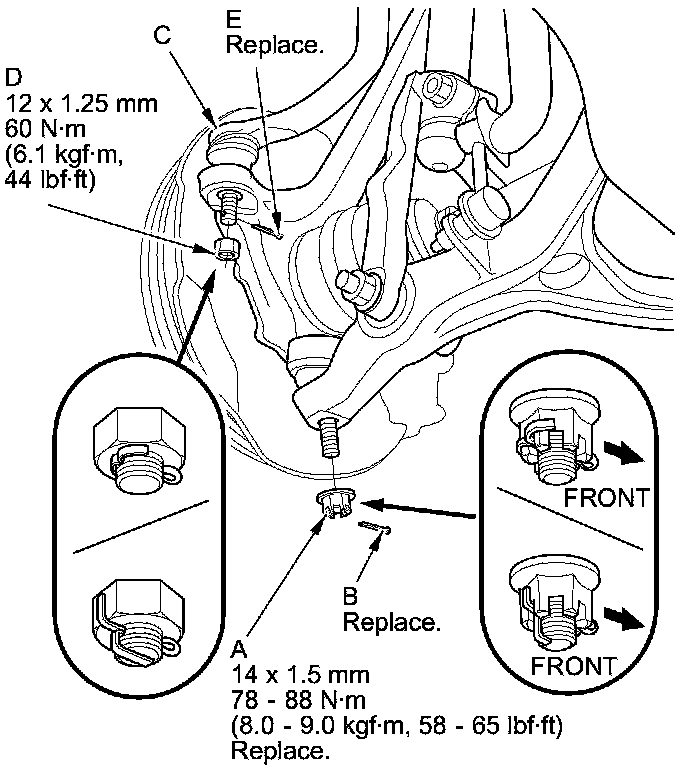 C

E
Replace.

D
12 x 1.25 mm
60 N·m
(6.1 kgf·m,
44 lbf·ft)

FRONT

FRONT

B
Replace.

A
14 x 1.5 mm
78 - 88 N·m
(8.0 - 9.0 kgf·m, 58 - 65 lbf·ft)
Replace.