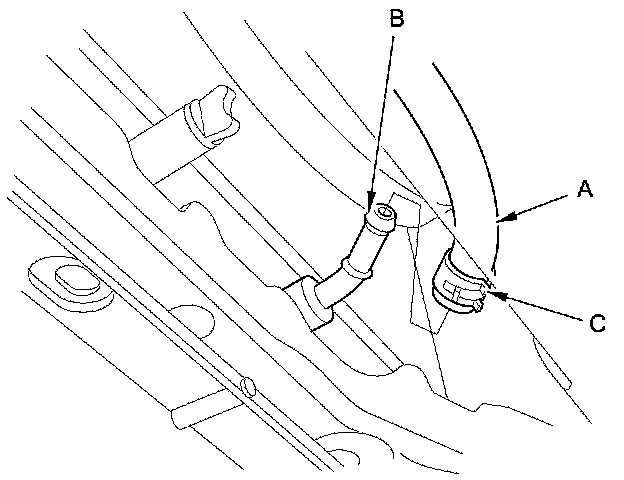 B
A
C