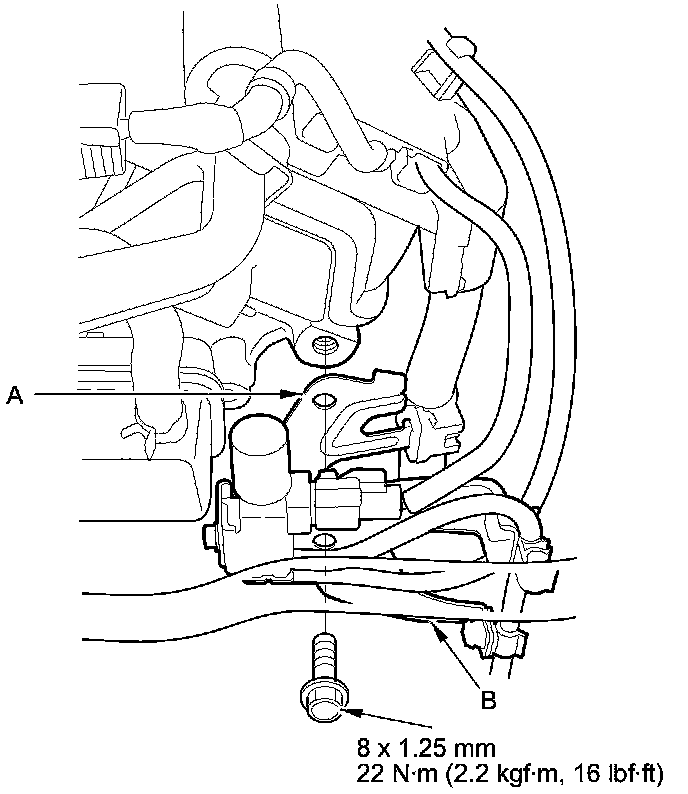 A

B

8 x 1.25 mm
22 N·m (2.2 kgf·m, 16 lbf·ft)