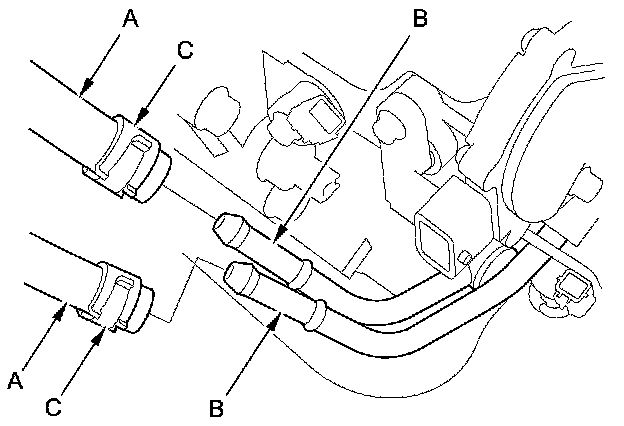 A
C
B
A
C
B