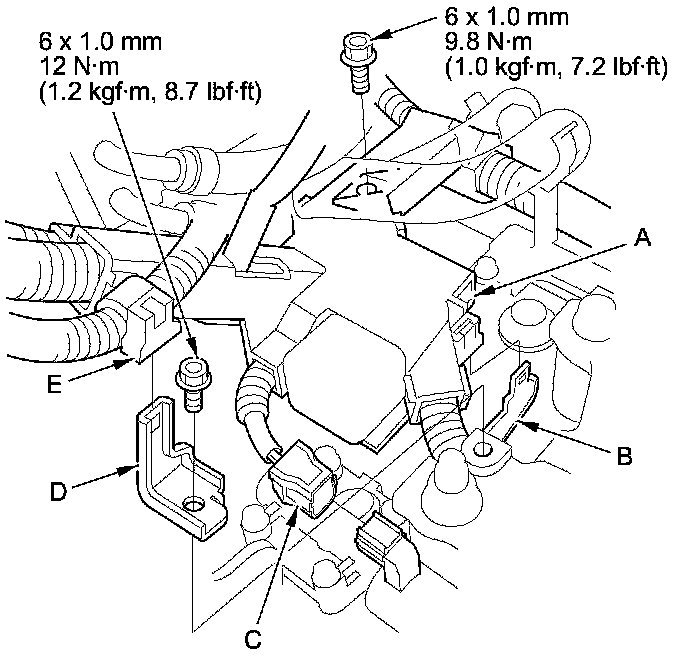 6 x 1.0 mm
12 N·m
(1.2 kgf·m, 8.7 lbf·ft)

6 x 1.0 mm
9.8 N·m
(1.0 kgf·m, 7.2 lbf·ft)

A

E

B

D

C