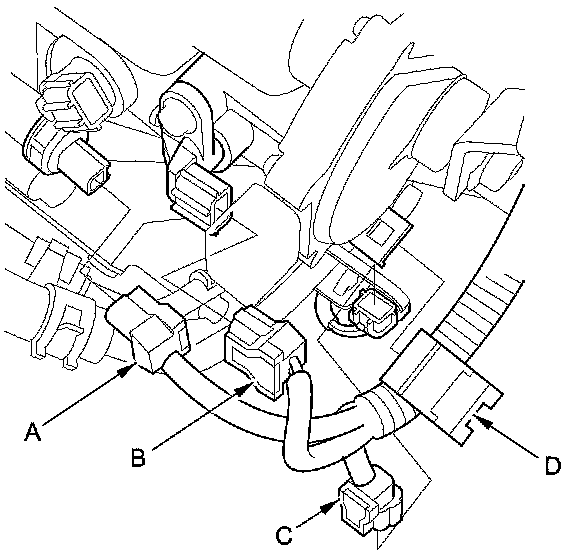 A
B
C
D