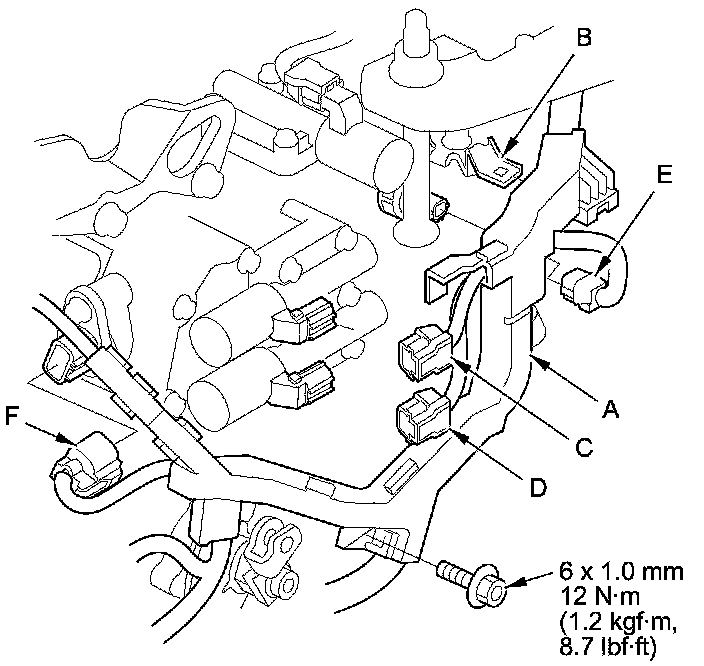 B

E

A

C

D

F

6 x 1.0 mm
12 N·m
(1.2 kgf·m,
8.7 lbf·ft)